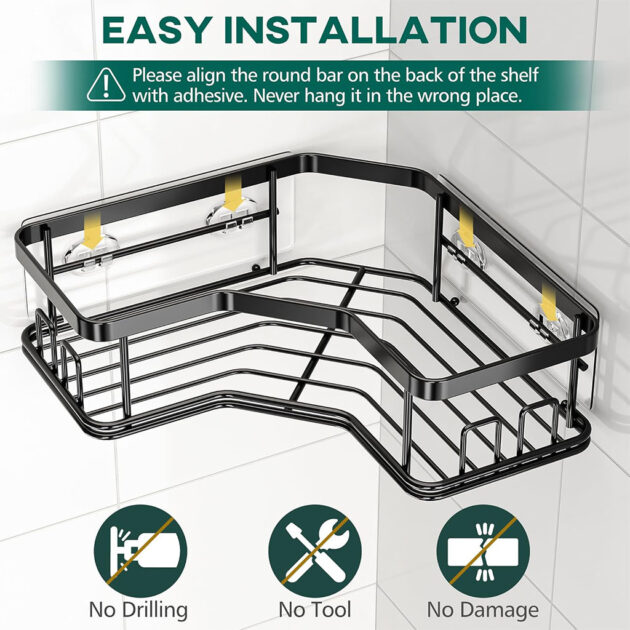 EASY INSTALLATION

Please align the round bar on the back of the shelf with adhesive. Never hang it in the wrong place.

No Drilling

No Tool

No Damage