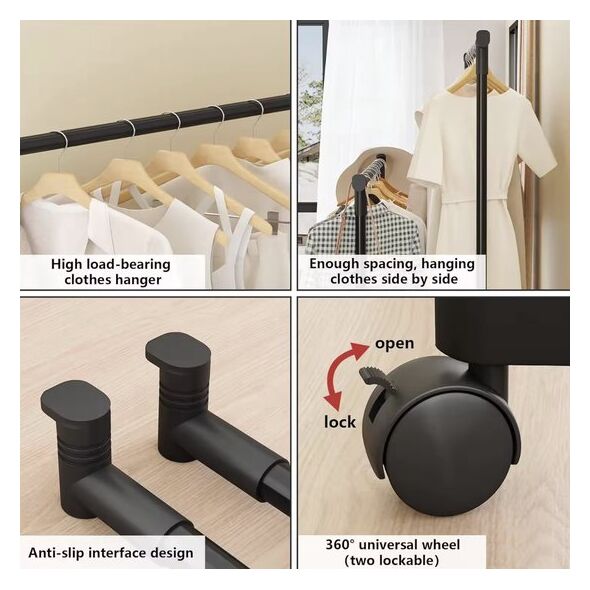 High load-bearing clothes hanger

Enough spacing, hanging clothes side by side

Anti-slip interface design

open

lock

360° universal wheel (two lockable)